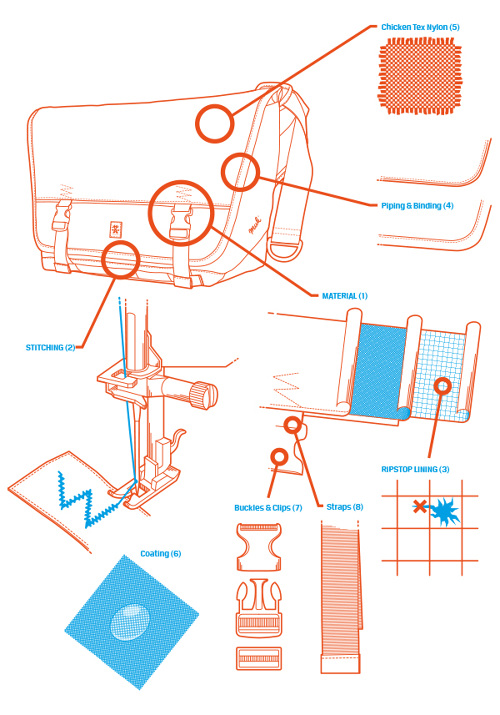 Chicken Tex Nylon (5)

Piping & Binding (4)

MATERIAL (1)

STITCHING (2)

RIPSTOP LINING (3)

Buckles & Clips (7)

Straps (8)

Coating (6)